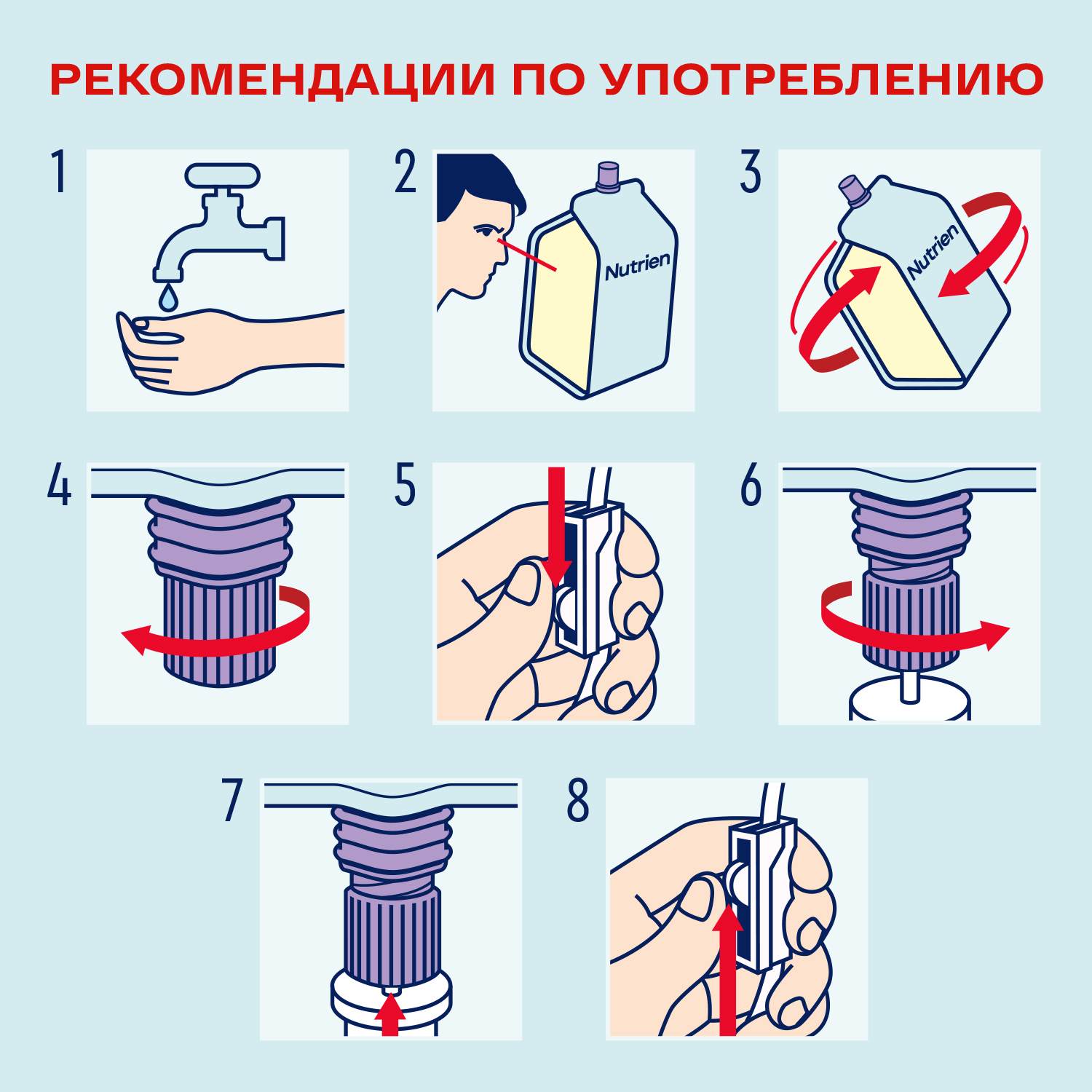 РЕКОМЕНДАЦИИ ПО УПОТРЕБЛЕНИЮ

1

2

Nutrien

3

Nutrien

4

5

6

7

8